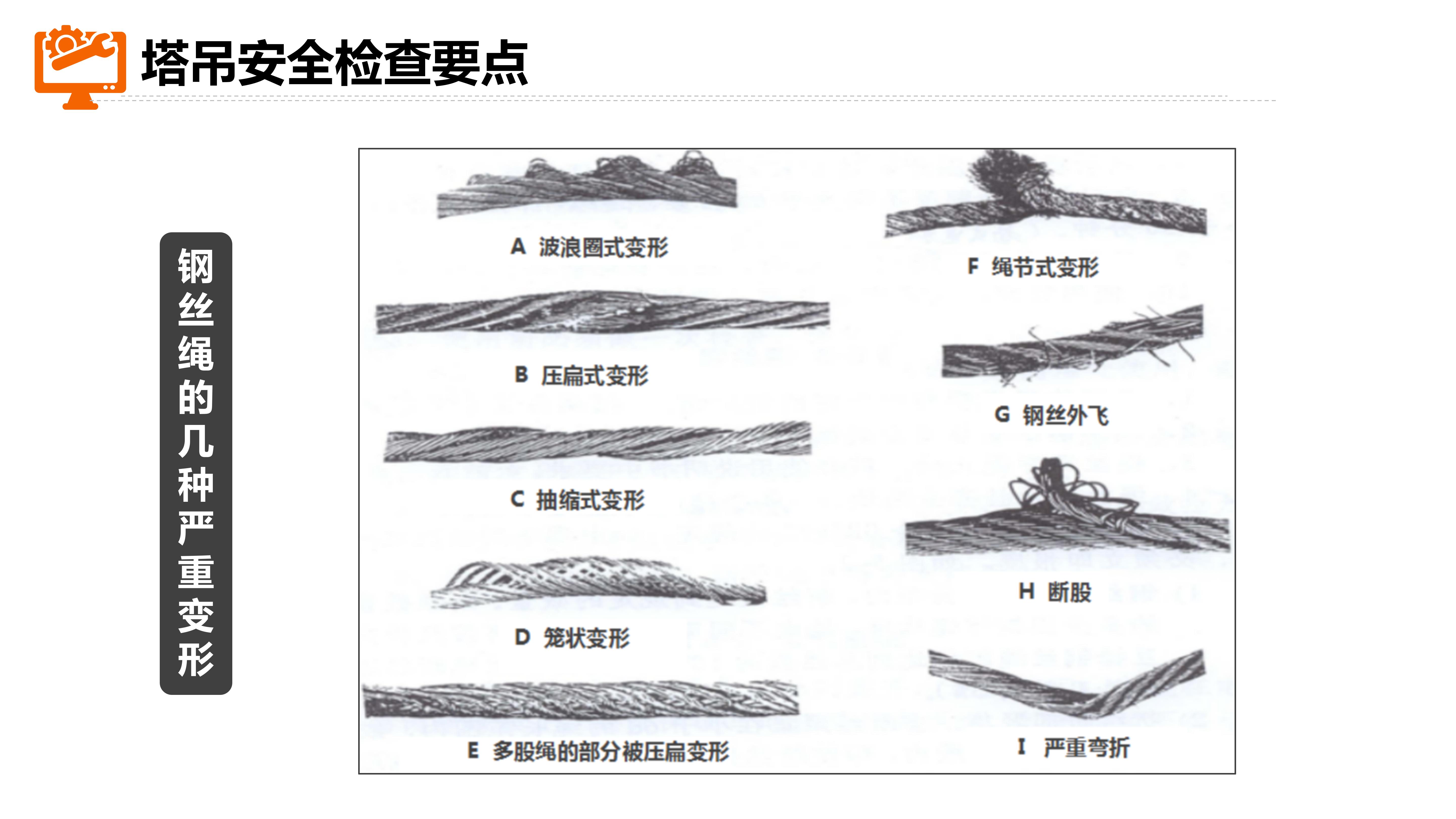 塔吊安全检查要点

钢丝绳的几种严重变形

A 波浪圈式变形

B 压扁式变形

C 抽缩式变形

D 笼状变形

E 多股绳的部分被压扁变形

F 绳节式变形

G 钢丝外飞

H 断股

I 严重弯折